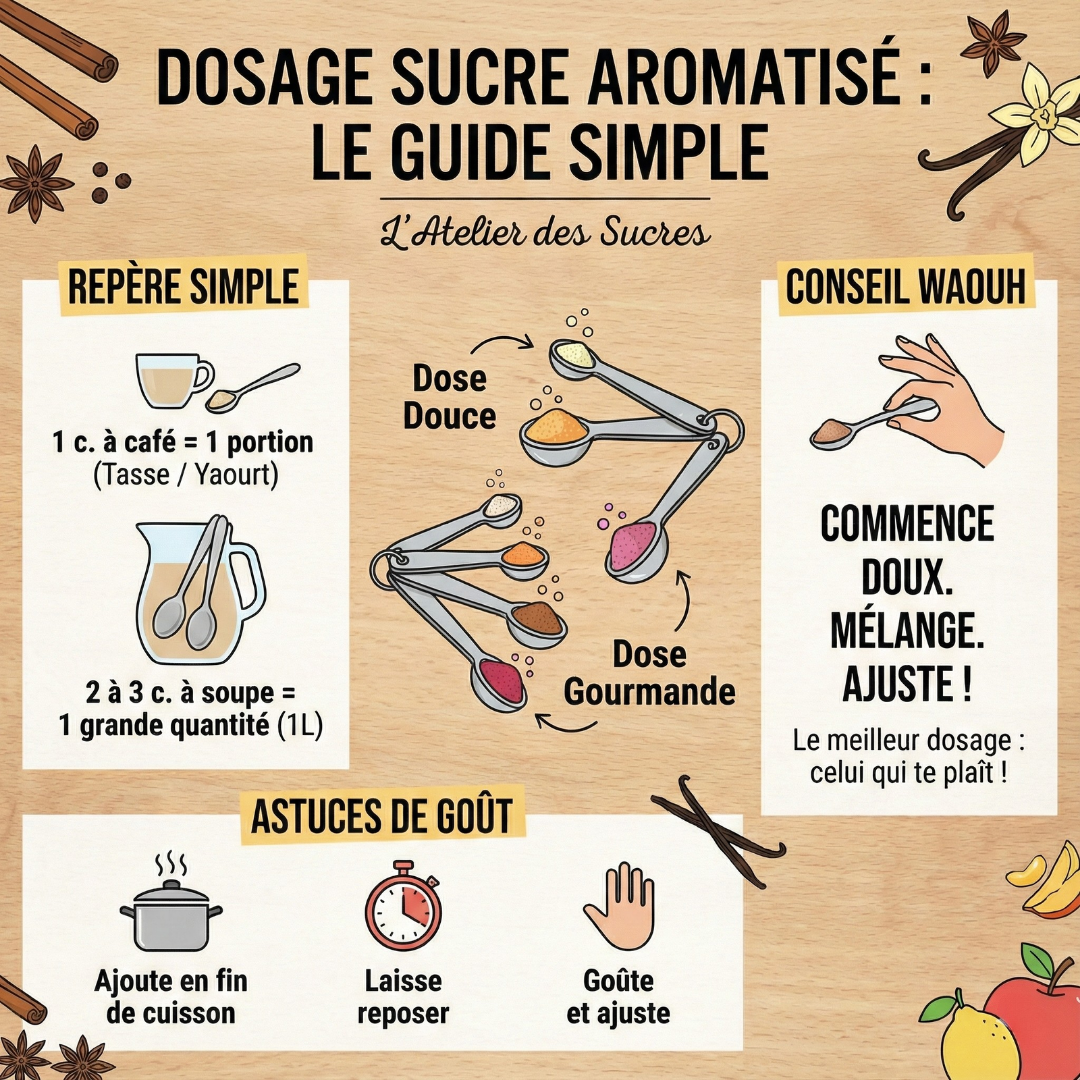 DOSAGE SUCRE AROMATISÉ : LE GUIDE SIMPLE

L'Atelier des Sucres

REPÈRE SIMPLE

1 c. à café = 1 portion (Tasse / Yaourt)

2 à 3 c. à soupe = 1 grande quantité (1L)

Dose Douce

Dose Gourmande

CONSEIL WAOUH

COMMENCE DOUX. MÉLANGE. AJUSTE !

Le meilleur dosage : celui qui te plaît !

ASTUCES DE GOÛT

Ajoute en fin de cuisson

Laisse reposer

Goûte et ajuste